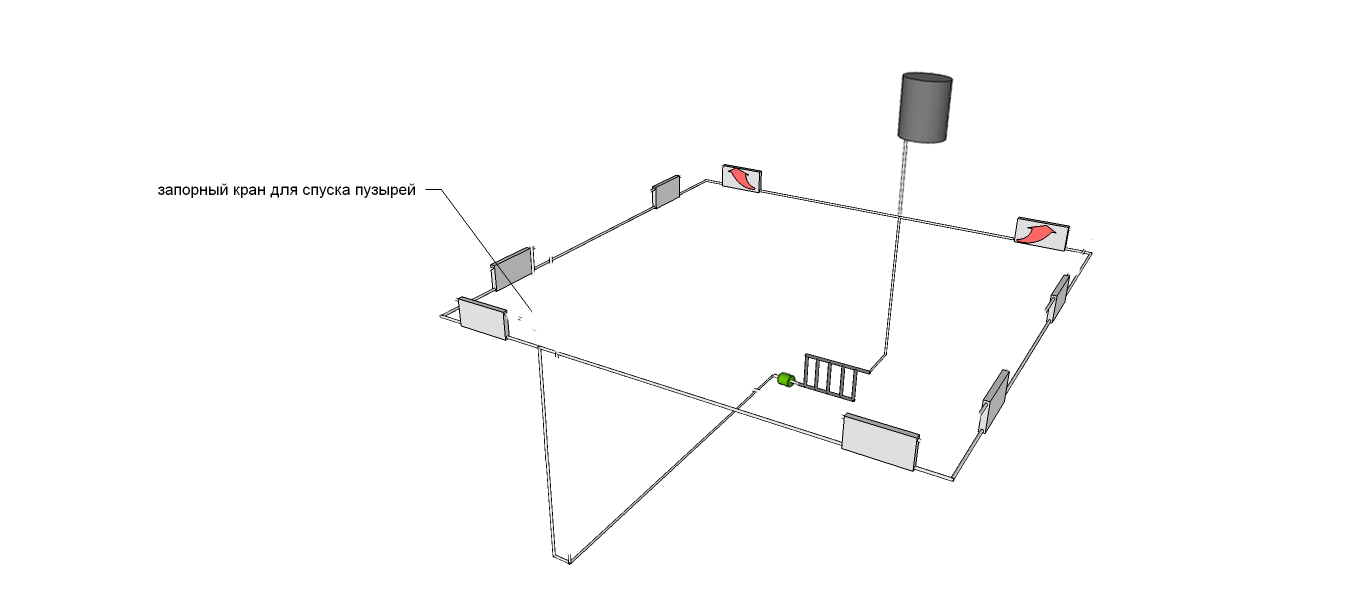 запорный кран для спуска пузырей