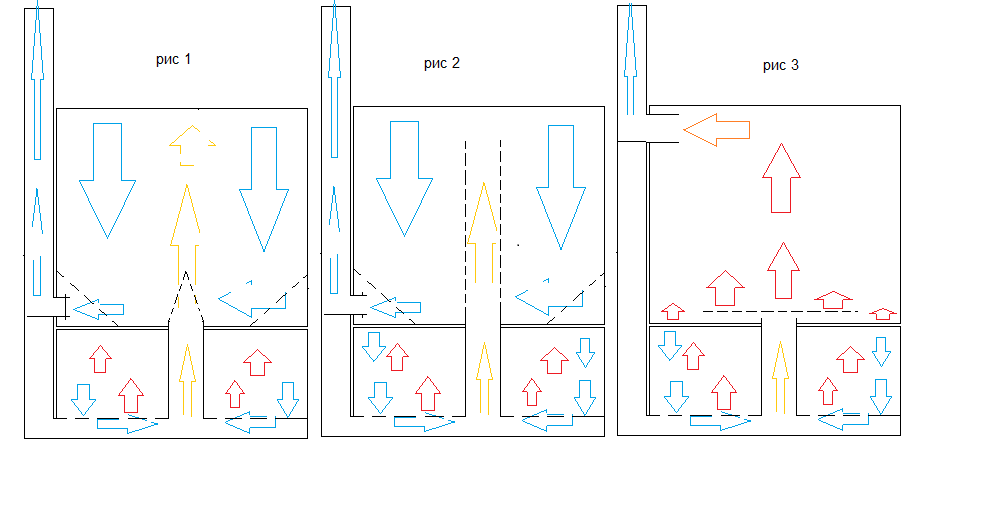 рис 1

рис 2

рис 3