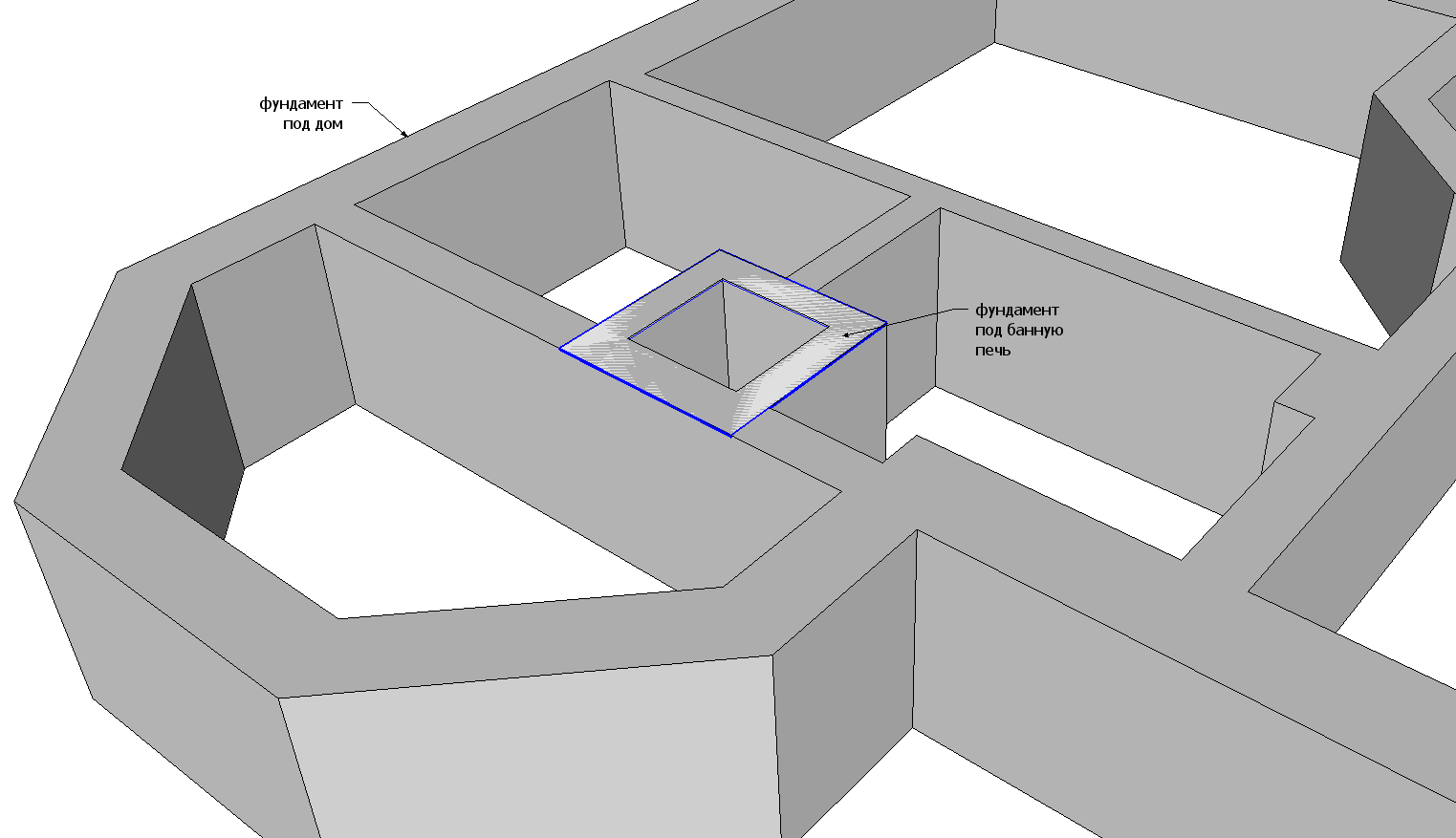 фундамент под дом

фундамент под банную печь