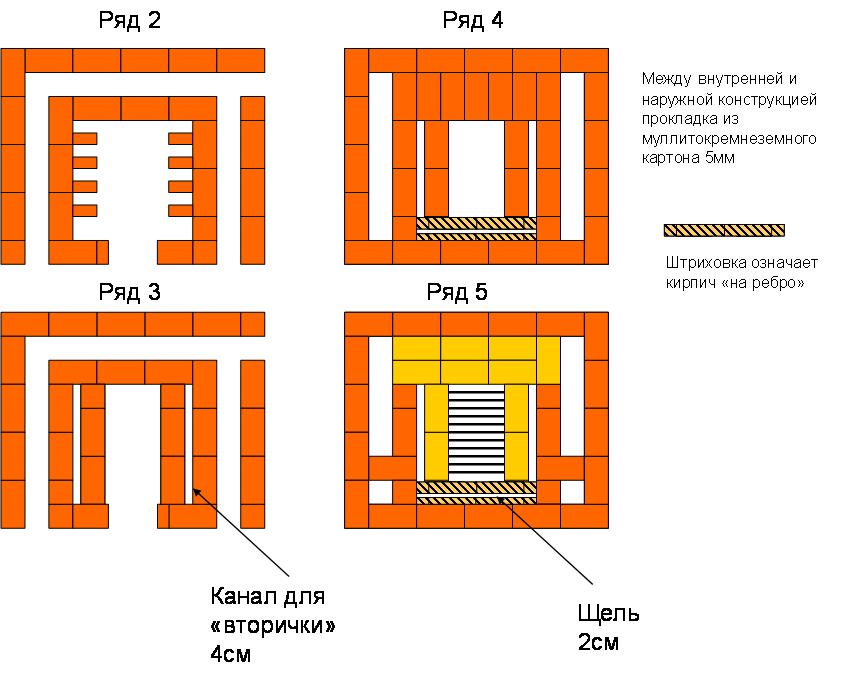 Ряд 2

Ряд 4

Между внутренней и наружной конструкцией прокладка из муллитокремнеземного картона 5мм

Штриховка означает кирпич «на ребро»

Ряд 3

Ряд 5

Канал для «вторички» 4см

Щель 2см