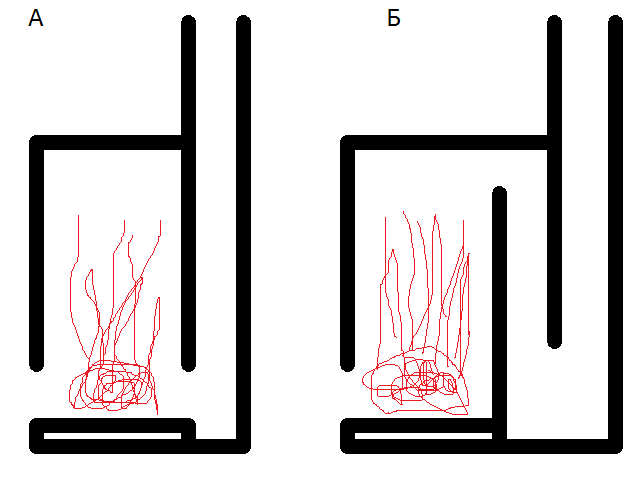 А

Б