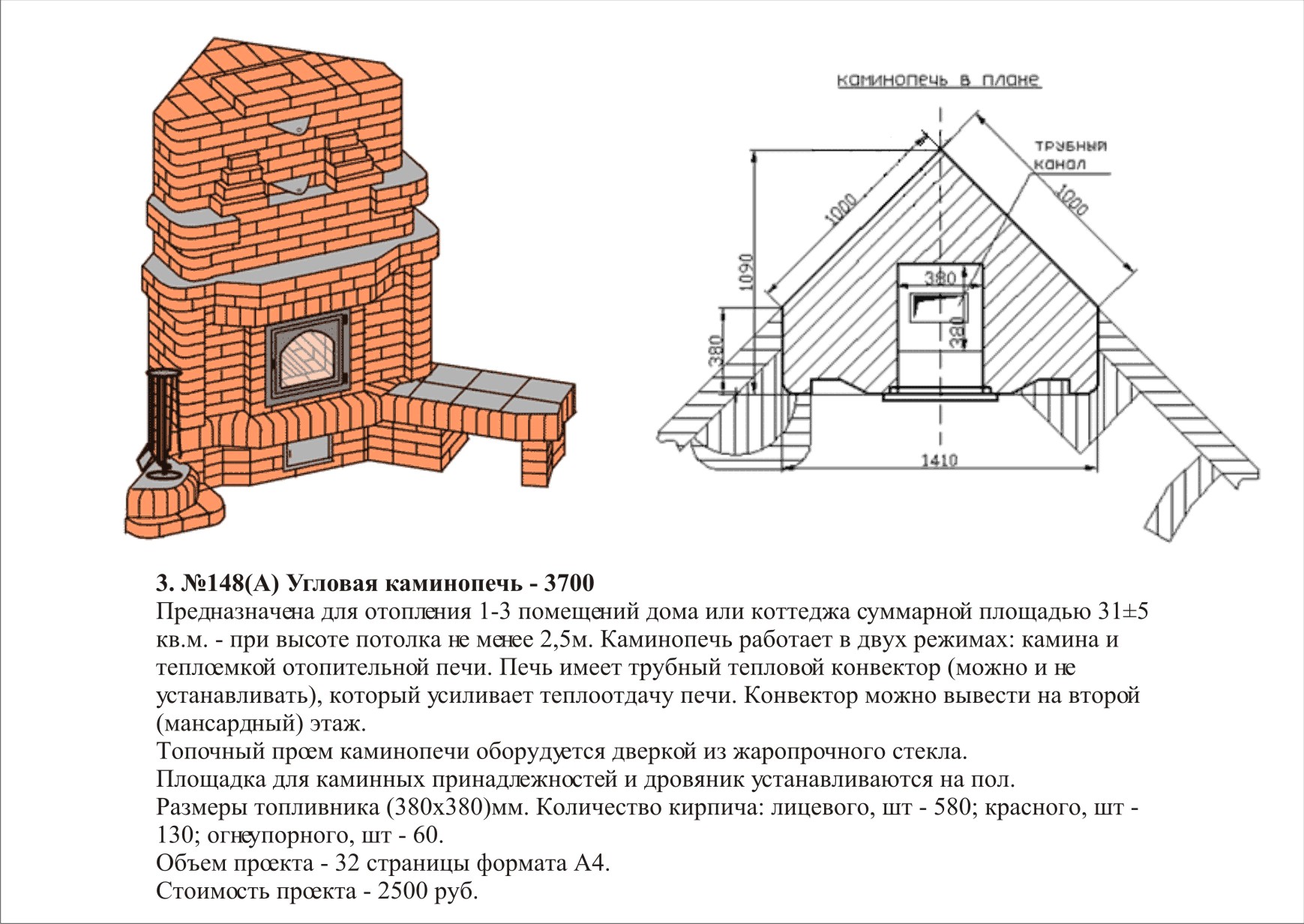 каминопечь в плане

трубный канал

1000

1000

1090

380

380

380

1410

3. №148(А) Угловая каминопечь - 3700
Предназначена для отопления 1-3 помещений дома или коттеджа суммарной площадью 31±5 кв.м. - при высоте потолка не менее 2,5м. Каминопечь работает в двух режимах: камина и теплоемкой отопительной печи. Печь имеет трубный тепловой конвектор (можно и не устанавливать), который усиливает теплоотдачу печи. Конвектор можно вывести на второй (мансардный) этаж.
Топочный проем каминопечи оборудуется дверкой из жаропрочного стекла.
Площадка для каминных принадлежностей и дровяник устанавливаются на пол.
Размеры топливника (380х380)мм. Количество кирпича: лицевого, шт - 580; красного, шт - 130; огнеупорного, шт - 60.
Объем проекта - 32 страницы формата А4.
Стоимость проекта - 2500 руб.