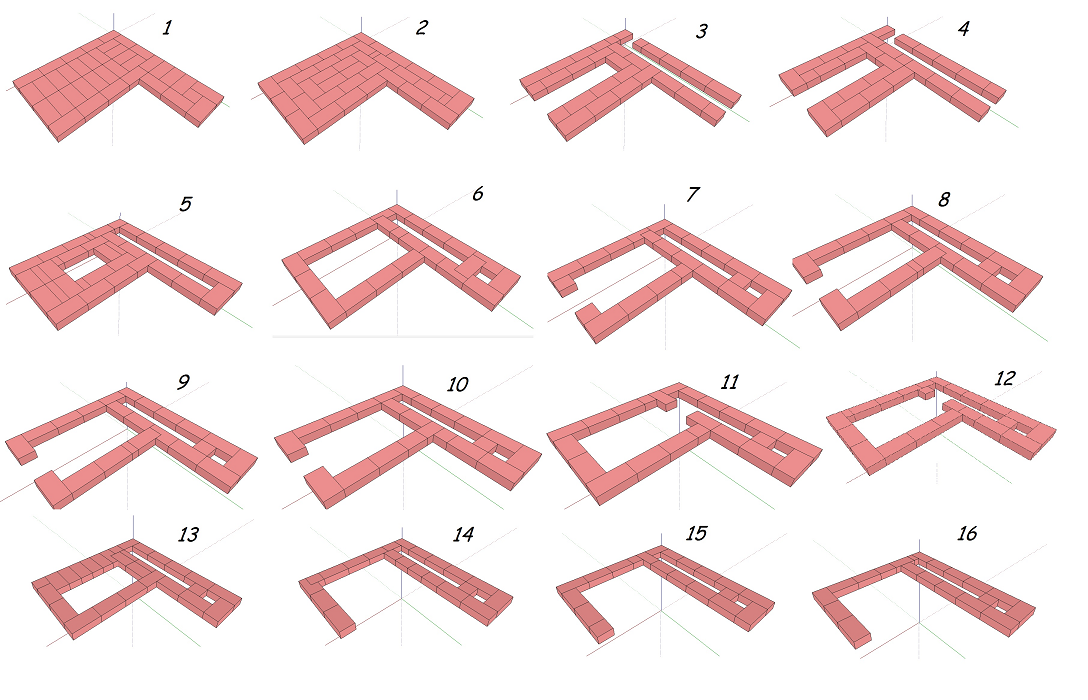 1
2
3
4
5
6
7
8
9
10
11
12
13
14
15
16