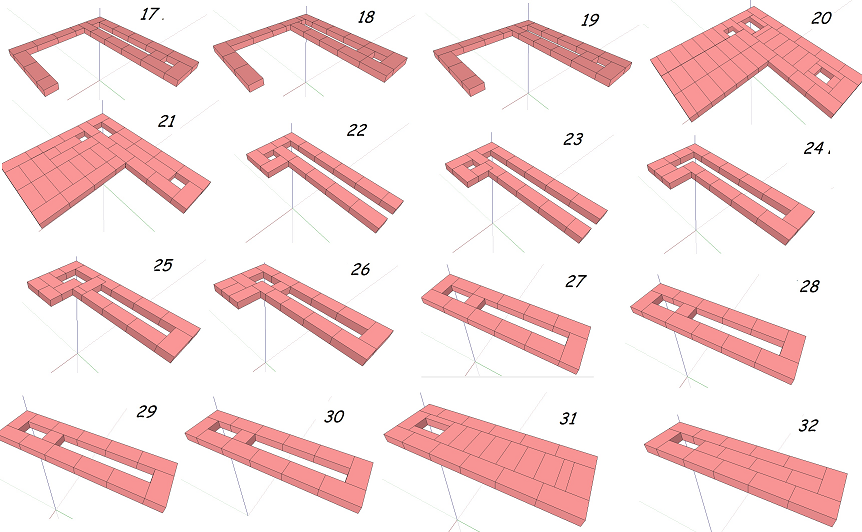 17
18
19
20
21
22
23
24
25
26
27
28
29
30
31
32