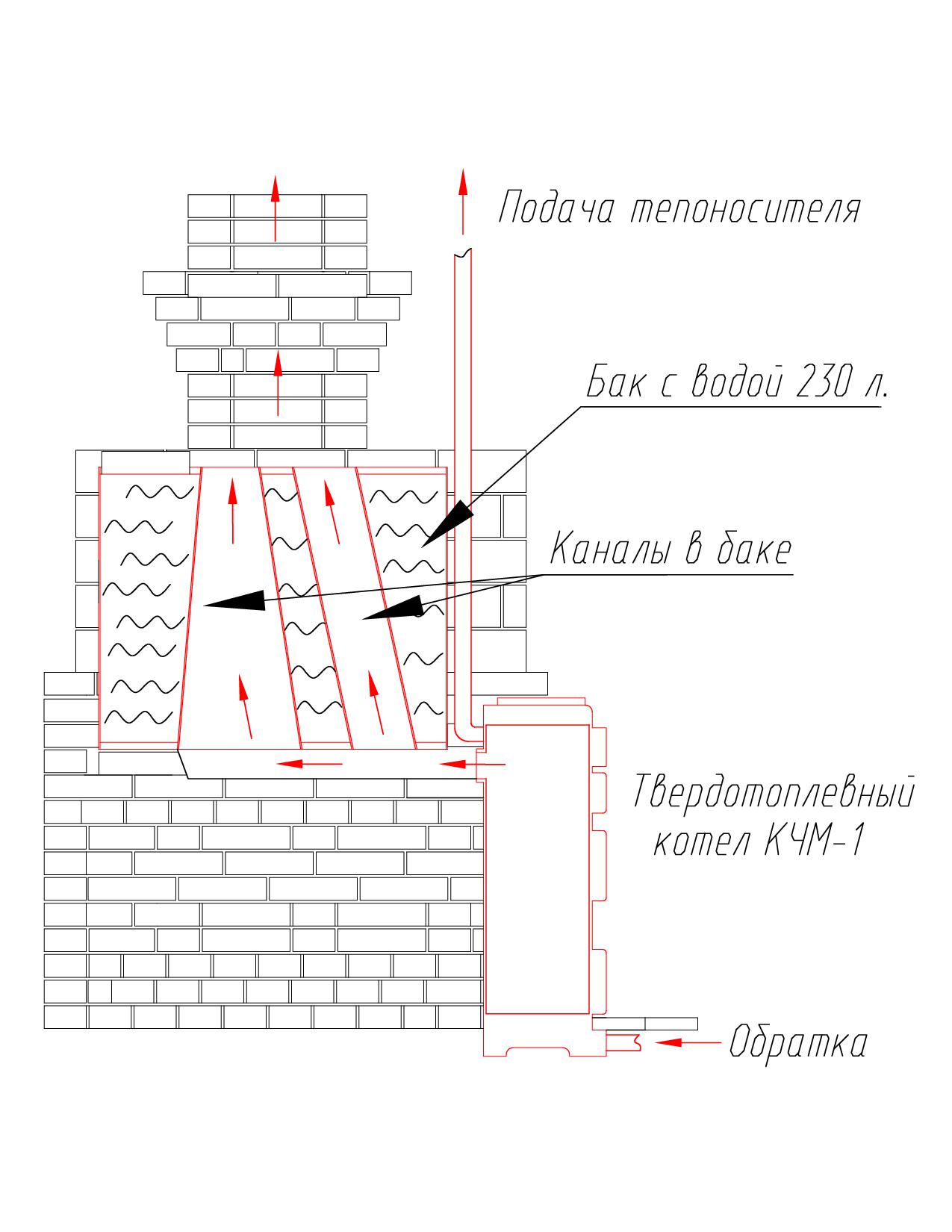 Подача тепоносителя

Бак с водой 230 л.

Каналы в баке

Твердотоплевный котел КЧМ-1

Обратка