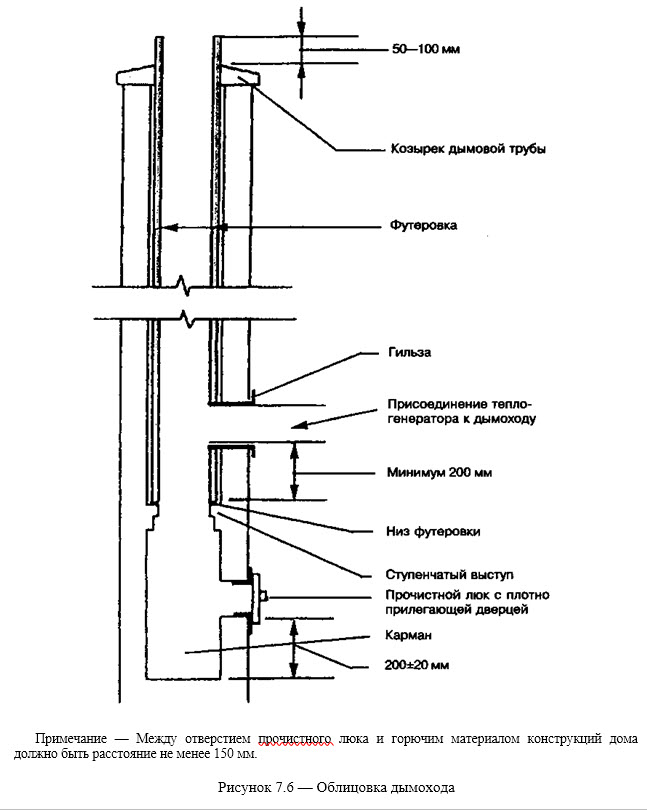 50—100 мм

Козырек дымовой трубы

Футеровка

Гильза

Присоединение теплогенератора к дымоходу

Минимум 200 мм

Низ футеровки

Ступенчатый выступ

Прочистной люк с плотно прилегающей дверцей

Карман

200±20 мм

Примечание — Между отверстием прочистного люка и горючим материалом конструкций дома должно быть расстояние не менее 150 мм.

Рисунок 7.6 — Облицовка дымохода