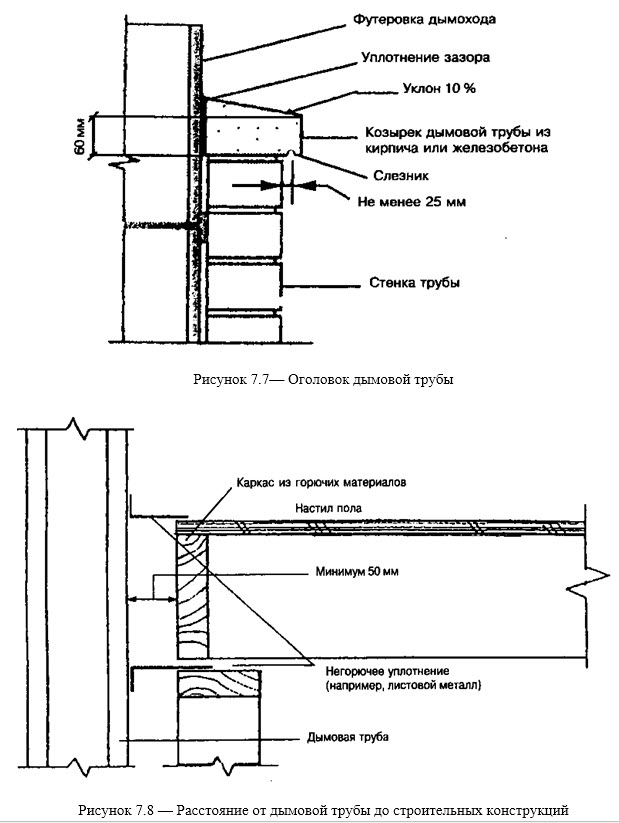 Футеровка дымохода

Уплотнение зазора

Уклон 10 %

60 мм

Козырек дымовой трубы из кирпича или железобетона

Слезник

Не менее 25 мм

Стенка трубы

Рисунок 7.7— Оголовок дымовой трубы

Каркас из горючих материалов

Настил пола

Минимум 50 мм

Негорючее уплотнение (например, листовой металл)

Дымовая труба

Рисунок 7.8 — Расстояние от дымовой трубы до строительных конструкций