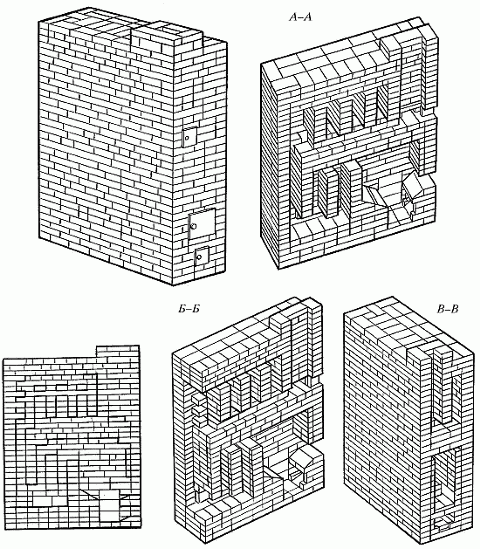 А–А

Б–Б

В–В