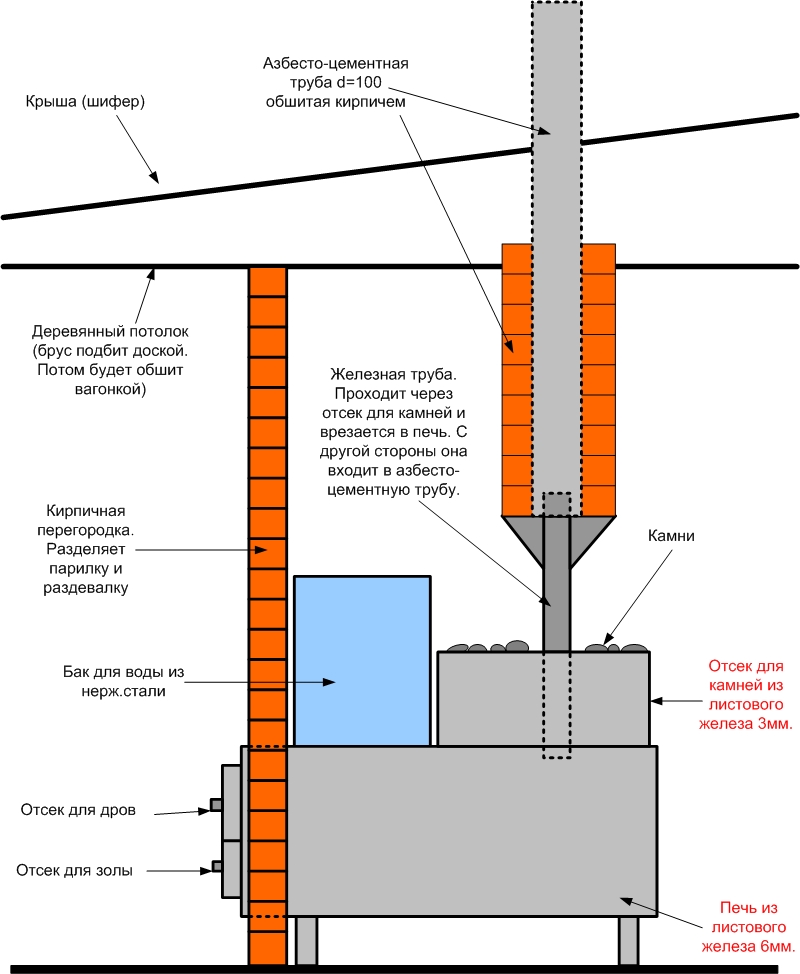 Азбесто-цементная труба d=100 обшитая кирпичем

Крыша (шифер)

Деревянный потолок (брус подбит доской. Потом будет обшит вагонкой)

Железная труба. Проходит через отсек для камней и врезается в печь. С другой стороны она входит в азбесто-цементную трубу.

Кирпичная перегородка. Разделяет парилку и раздевалку

Камни

Бак для воды из нерж.стали

Отсек для камней из листового железа 3мм.

Отсек для дров

Отсек для золы

Печь из листового железа 6мм.