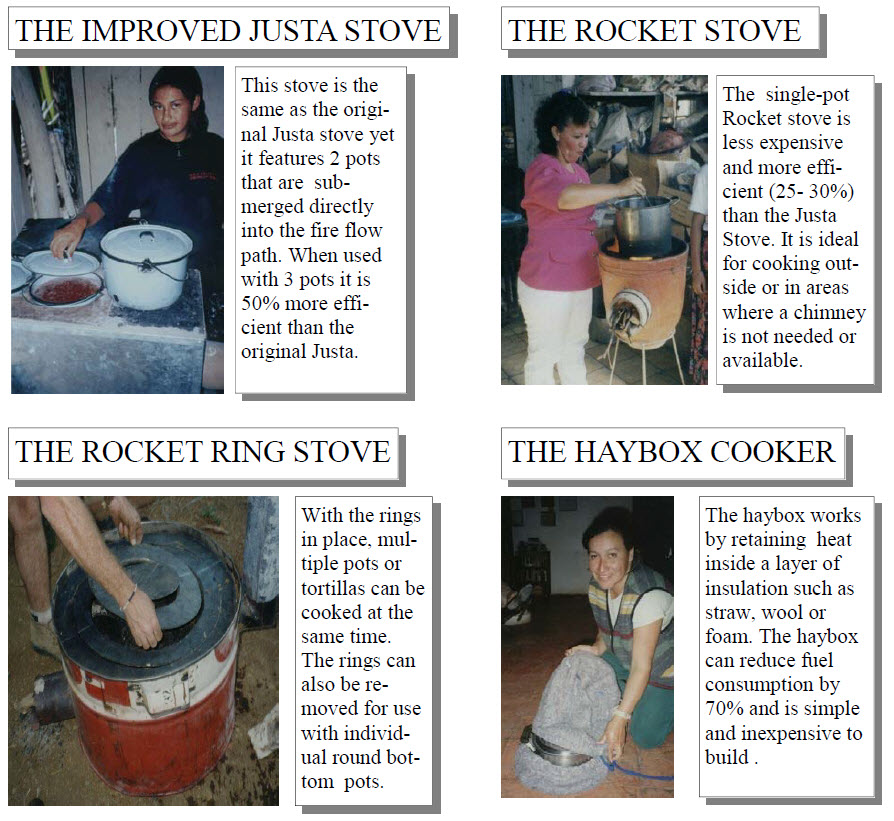 THE IMPROVED JUSTA STOVE

This stove is the same as the original Justa stove yet it features 2 pots that are submerged directly into the fire flow path. When used with 3 pots it is 50% more efficient than the original Justa.

THE ROCKET STOVE

The single-pot Rocket stove is less expensive and more efficient (25- 30%) than the Justa Stove. It is ideal for cooking outside or in areas where a chimney is not needed or available.

THE ROCKET RING STOVE

With the rings in place, multiple pots or tortillas can be cooked at the same time. The rings can also be removed for use with individual round bottom pots.

THE HAYBOX COOKER

The haybox works by retaining heat inside a layer of insulation such as straw, wool or foam. The haybox can reduce fuel consumption by 70% and is simple and inexpensive to build .