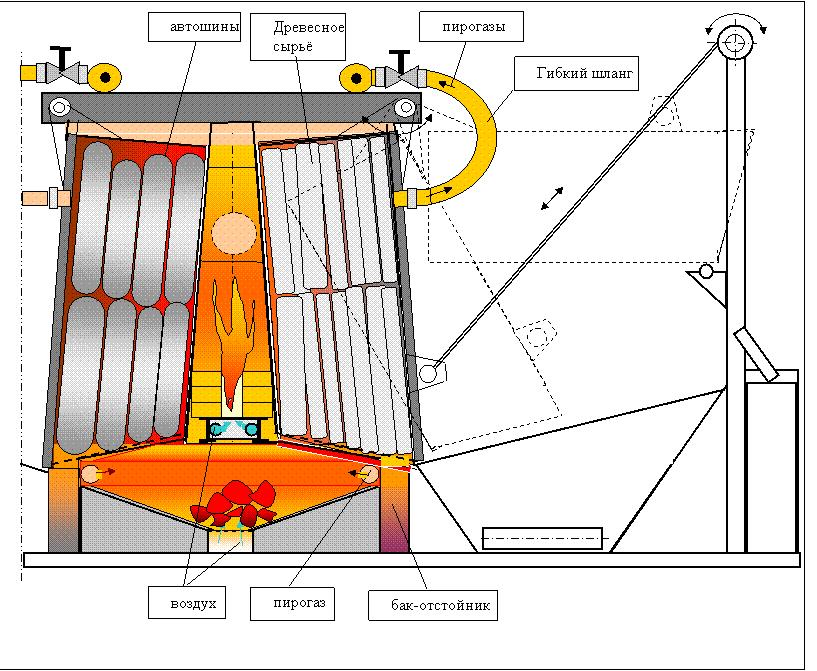 автошины

Древесное сырьё

пирогазы

Гибкий шланг

воздух

пирогаз

бак-отстойник