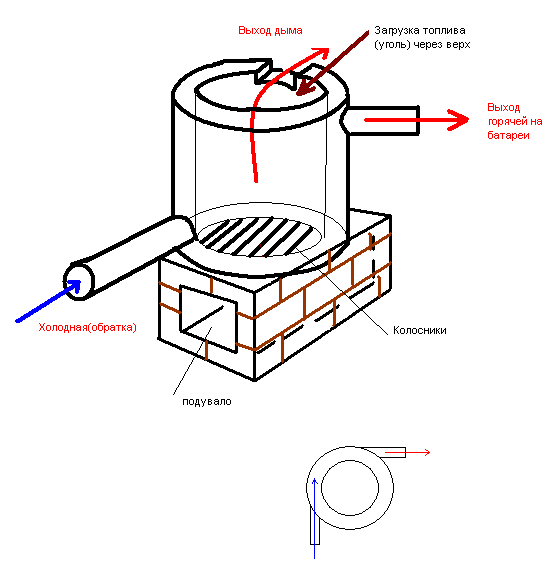 Выход дыма

Загрузка топлива (уголь) через верх

Выход горячей на батареи

Холодная(обратка)

Колосники

подувало